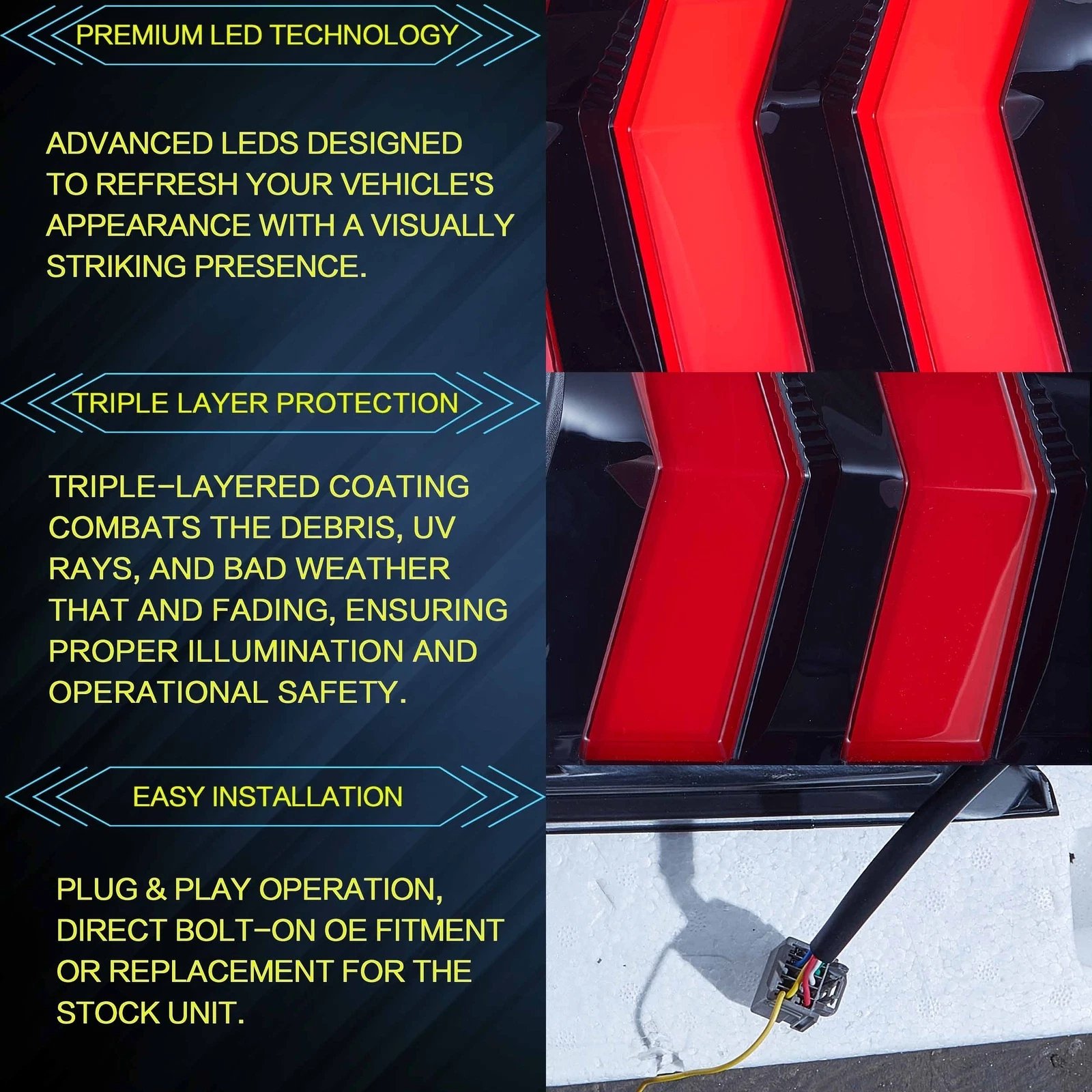 PREMIUM LED TECHNOLOGY

ADVANCED LEDS DESIGNED TO REFRESH YOUR VEHICLE'S APPEARANCE WITH A VISUALLY STRIKING PRESENCE.

TRIPLE LAYER PROTECTION

TRIPLE-LAYERED COATING COMBATS THE DEBRIS, UV RAYS, AND BAD WEATHER THAT AND FADING, ENSURING PROPER ILLUMINATION AND OPERATIONAL SAFETY.

EASY INSTALLATION

PLUG & PLAY OPERATION, DIRECT BOLT-ON OE FITMENT OR REPLACEMENT FOR THE STOCK UNIT.