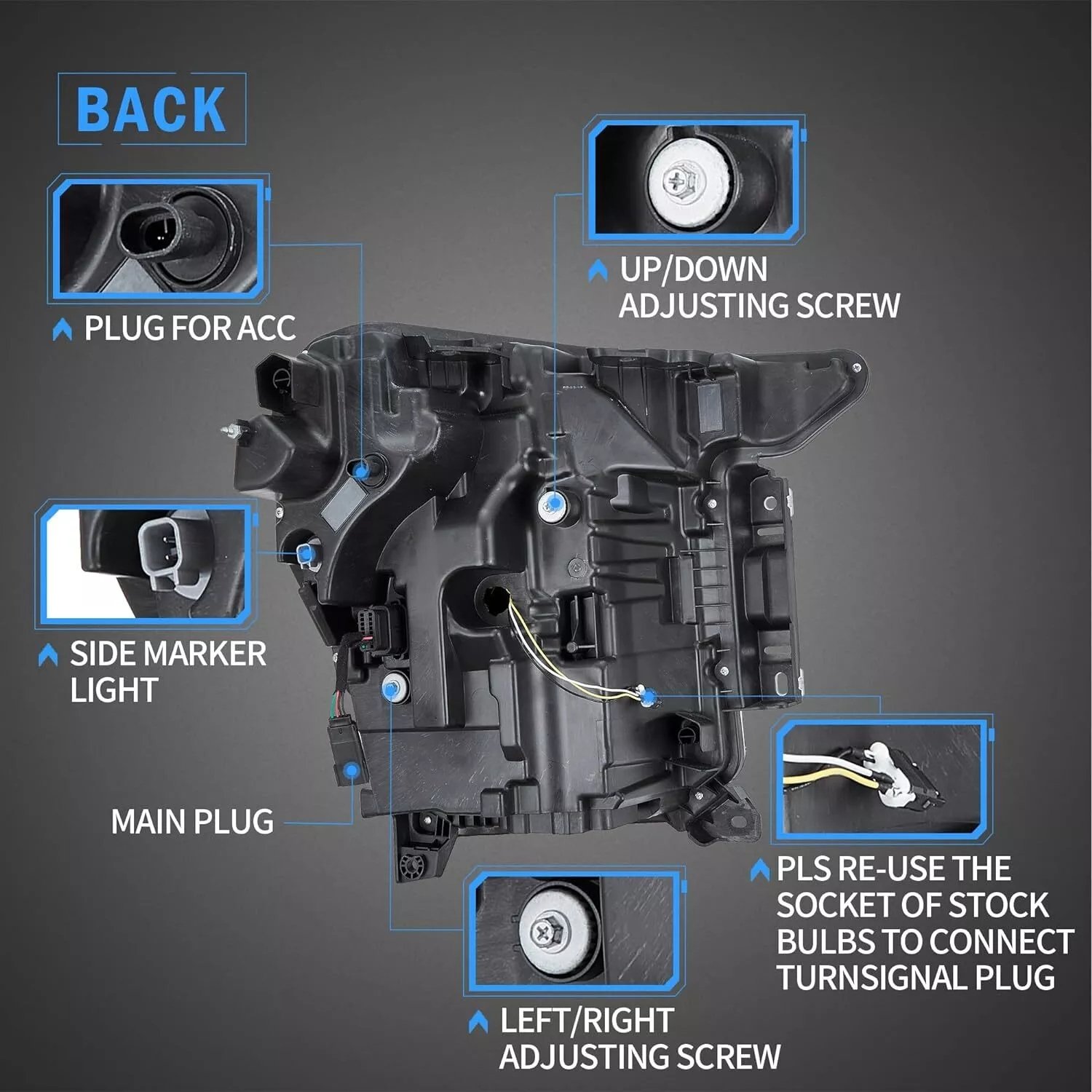 BACK

PLUG FOR ACC

UP/DOWN ADJUSTING SCREW

SIDE MARKER LIGHT

MAIN PLUG

PLS RE-USE THE SOCKET OF STOCK BULBS TO CONNECT TURNSIGNAL PLUG

LEFT/RIGHT ADJUSTING SCREW