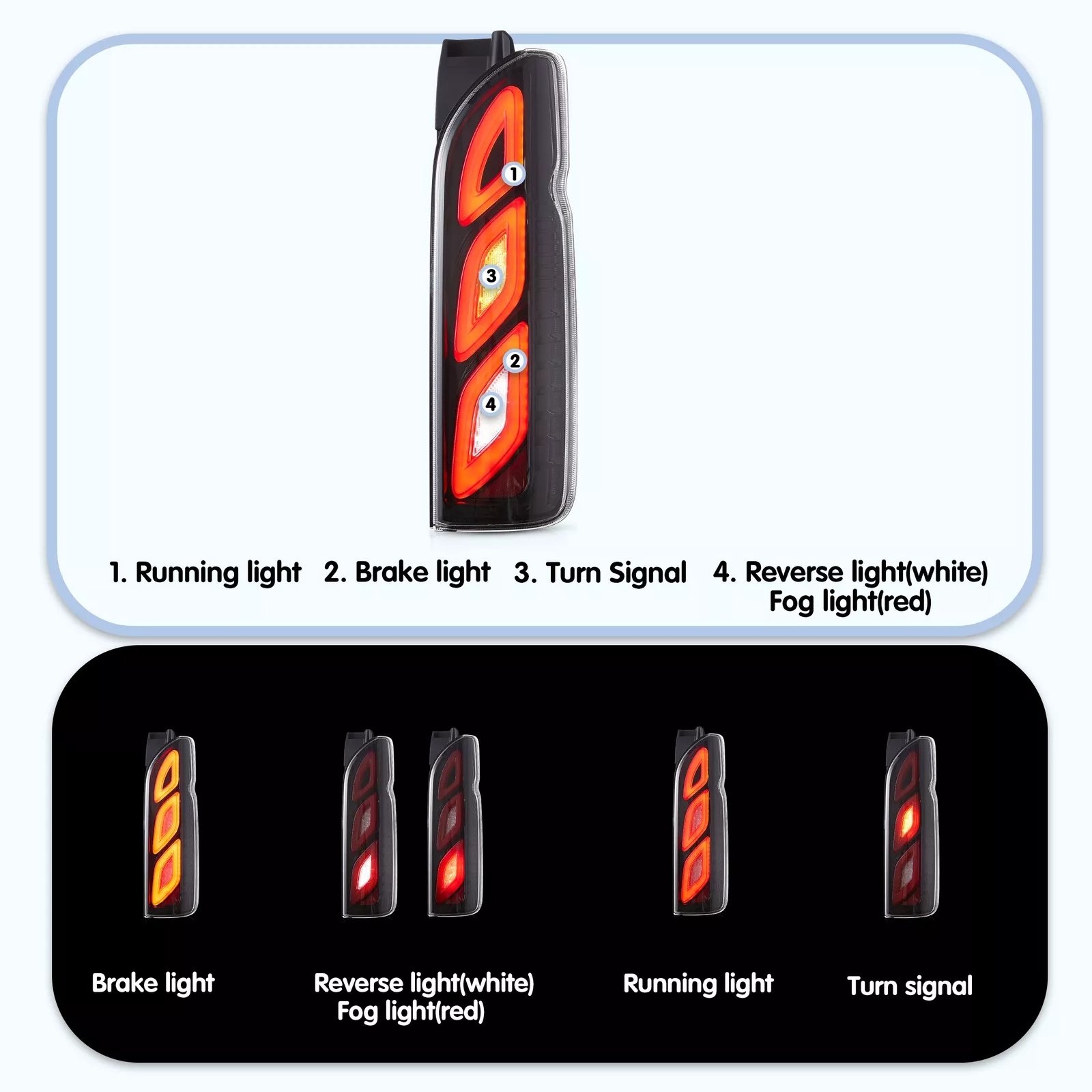 1
3
2
4

1. Running light 2. Brake light 3. Turn Signal 4. Reverse light(white) Fog light(red)

Brake light

Reverse light(white) Fog light(red)

Running light

Turn signal