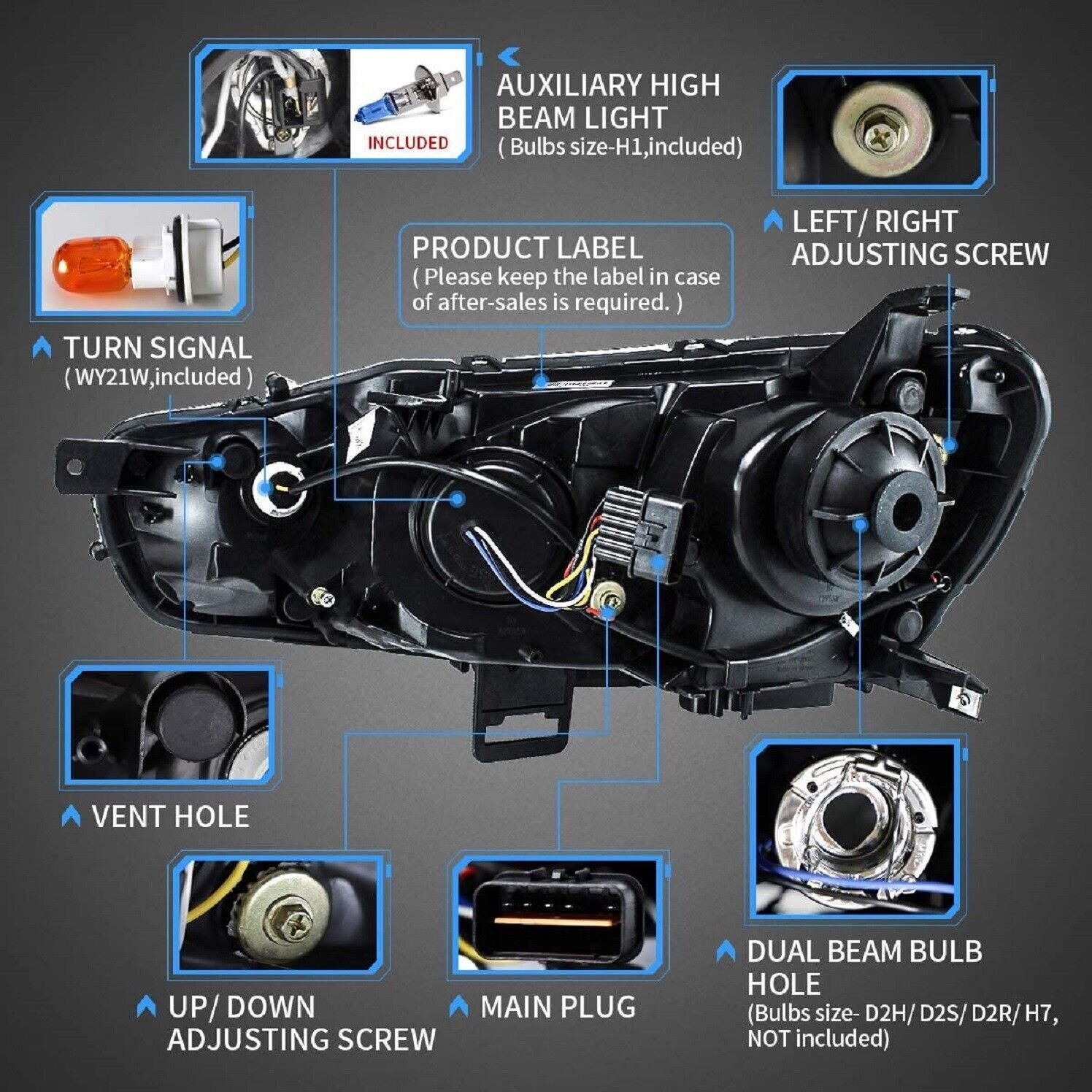 INCLUDED

AUXILIARY HIGH BEAM LIGHT
( Bulbs size-H1,included)

LEFT/ RIGHT ADJUSTING SCREW

PRODUCT LABEL
( Please keep the label in case of after-sales is required. )

TURN SIGNAL
( WY21W,included )

VENT HOLE

UP/ DOWN ADJUSTING SCREW

MAIN PLUG

DUAL BEAM BULB HOLE
(Bulbs size- D2H/ D2S/ D2R/ H7, NOT included)