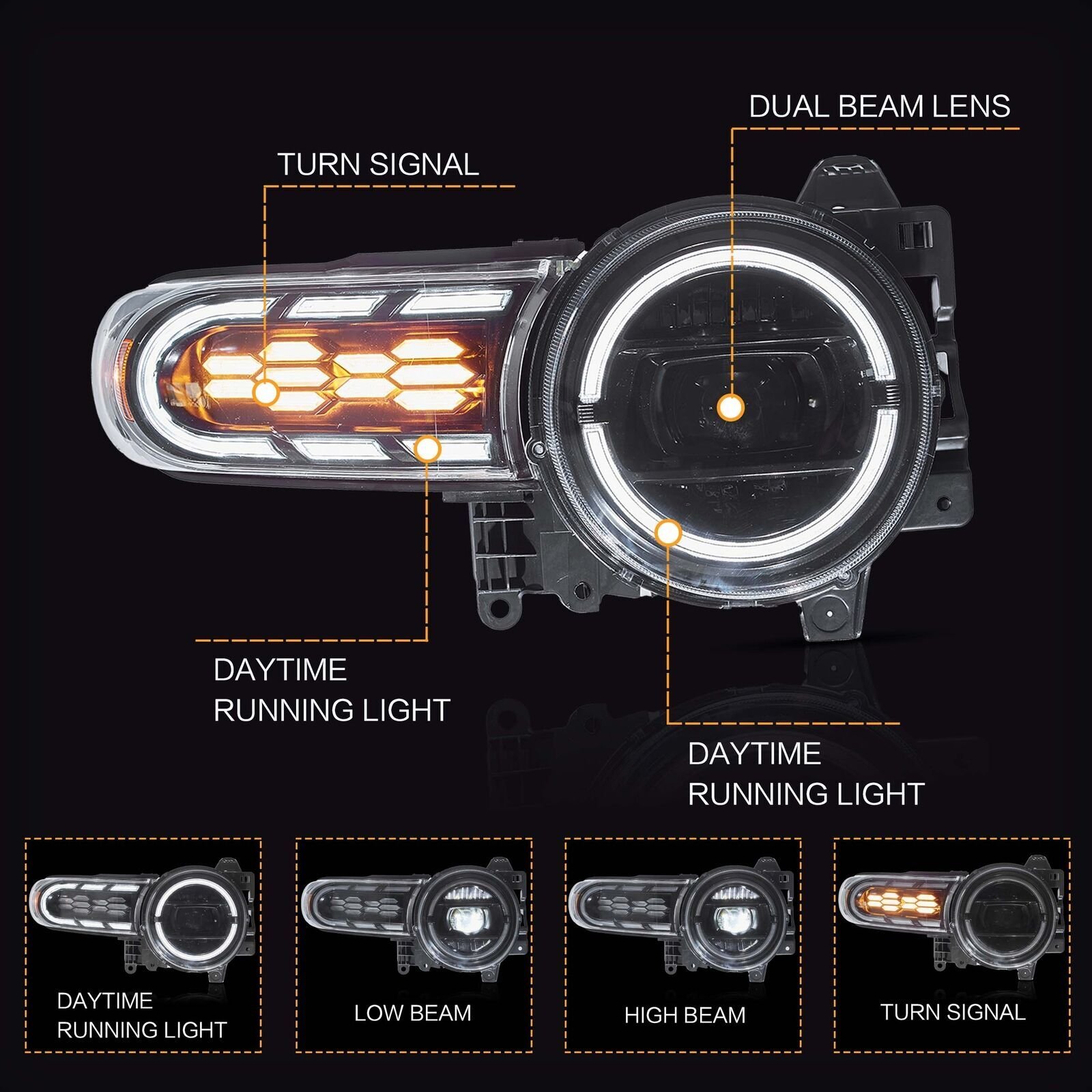 DUAL BEAM LENS

TURN SIGNAL

DAYTIME
RUNNING LIGHT

DAYTIME
RUNNING LIGHT

DAYTIME
RUNNING LIGHT

LOW BEAM

HIGH BEAM

TURN SIGNAL