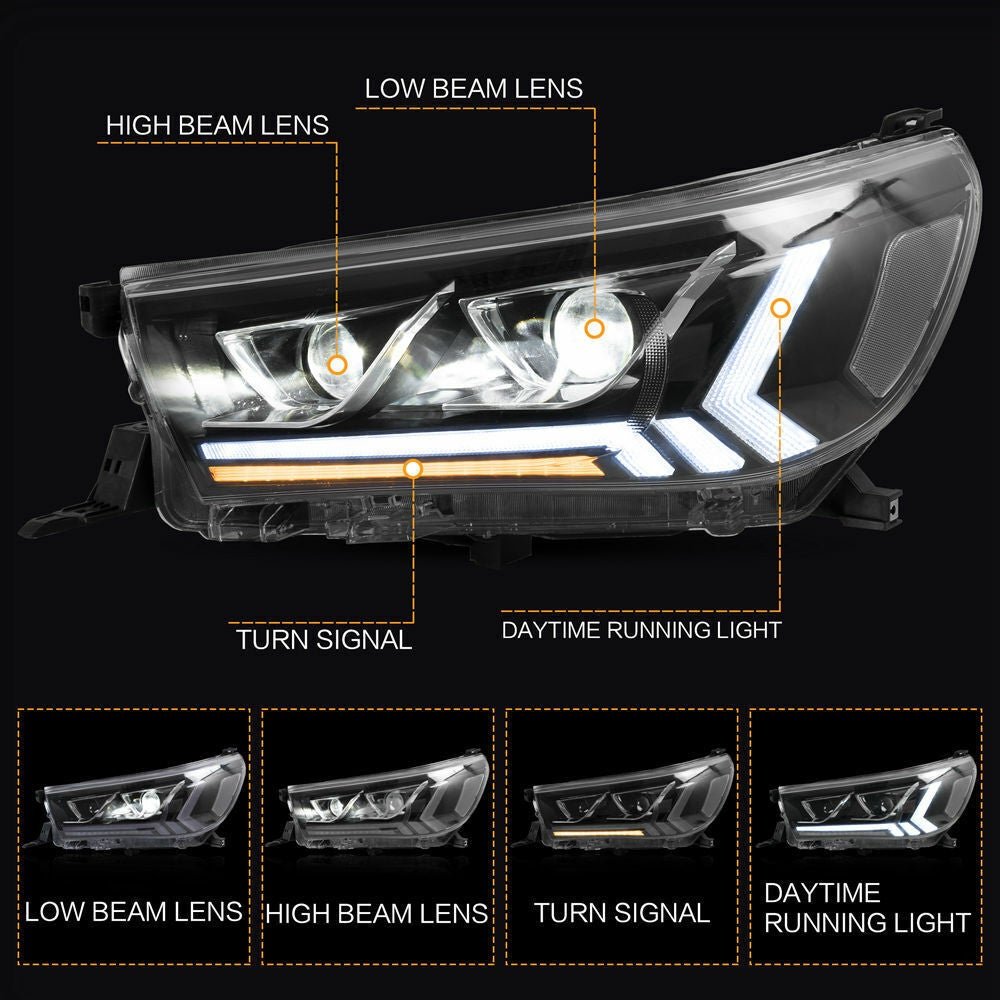 LOW BEAM LENS

HIGH BEAM LENS

TURN SIGNAL

DAYTIME RUNNING LIGHT

LOW BEAM LENS

HIGH BEAM LENS

TURN SIGNAL

DAYTIME RUNNING LIGHT